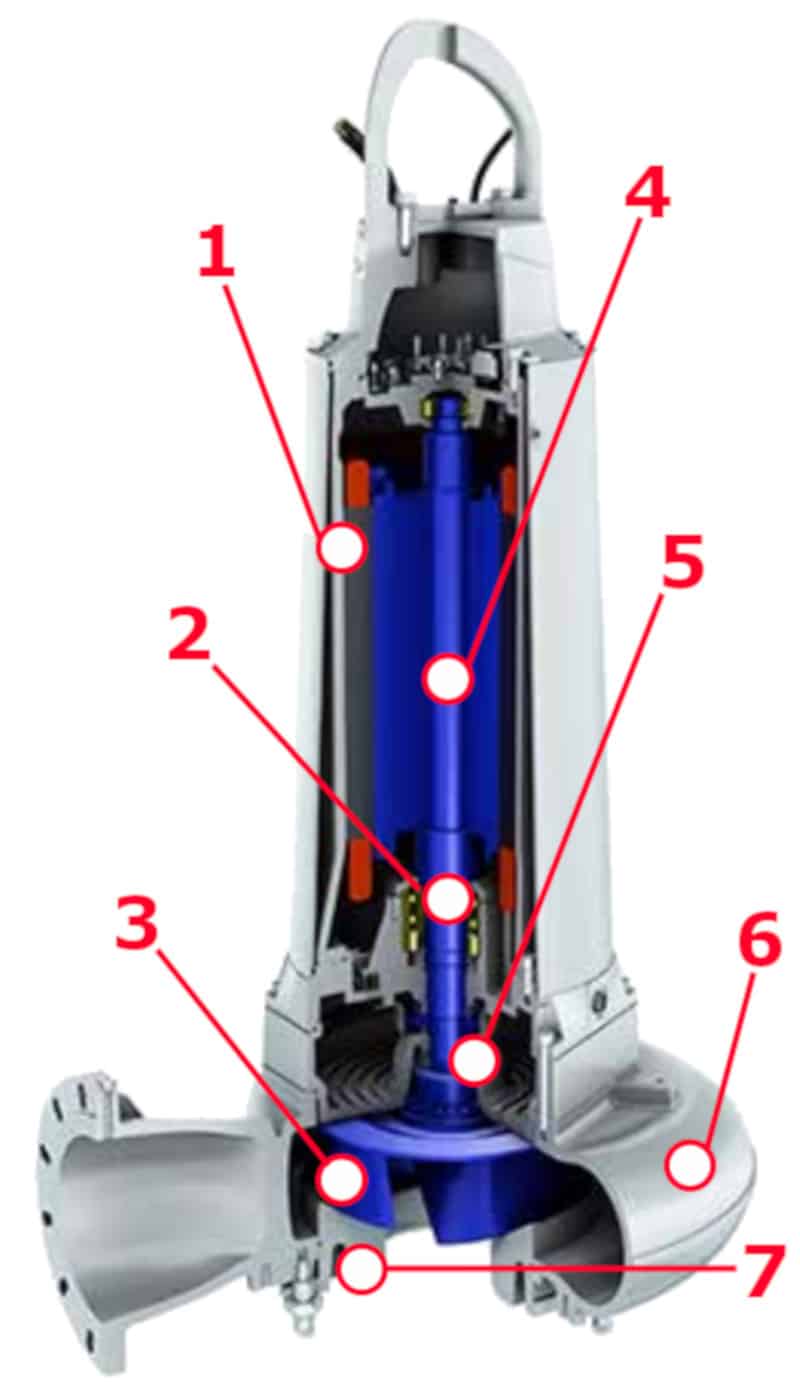 1
4
5
2
3
6
7